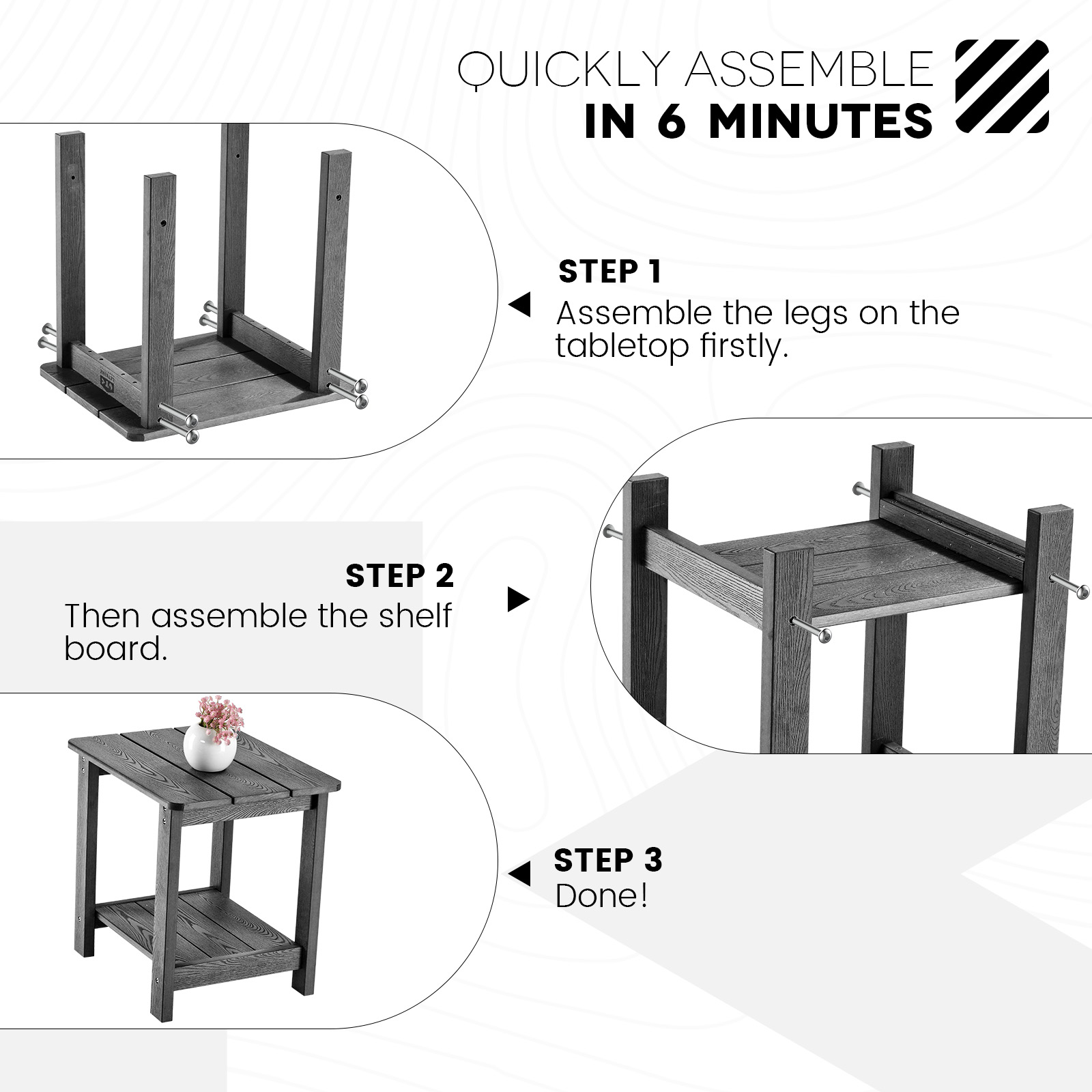 QUICKLY ASSEMBLE
IN 6 MINUTES

STEP 1
Assemble the legs on the tabletop firstly.

STEP 2
Then assemble the shelf board.

STEP 3
Done!